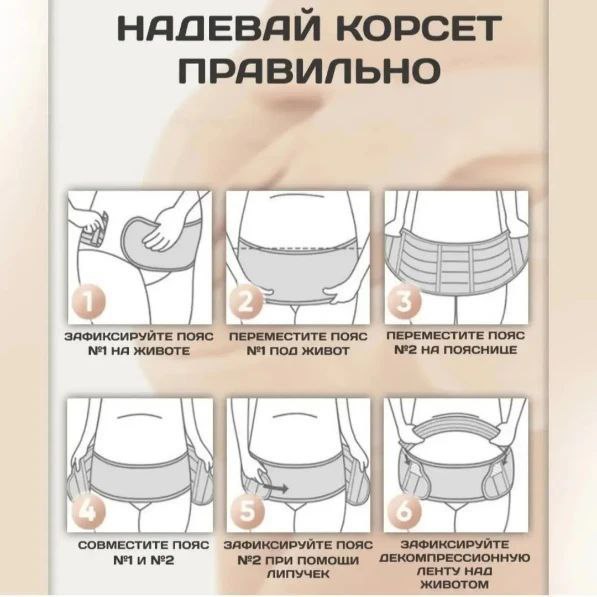 НАДЕВАЙ КОРСЕТ ПРАВИЛЬНО

1
ЗАФИКСИРУЙТЕ ПОЯС №1 НА ЖИВОТЕ

2
ПЕРЕМЕСТИТЕ ПОЯС №1 ПОД ЖИВОТ

3
ПЕРЕМЕСТИТЕ ПОЯС №2 НА ПОЯСНИЦЕ

4
СОВМЕСТИТЕ ПОЯС №1 И №2

5
ЗАФИКСИРУЙТЕ ПОЯС №2 ПРИ ПОМОЩИ ЛИПУЧЕК

6
ЗАФИКСИРУЙТЕ ДЕКОМПРЕССИОННУЮ ЛЕНТУ НАД ЖИВОТОМ